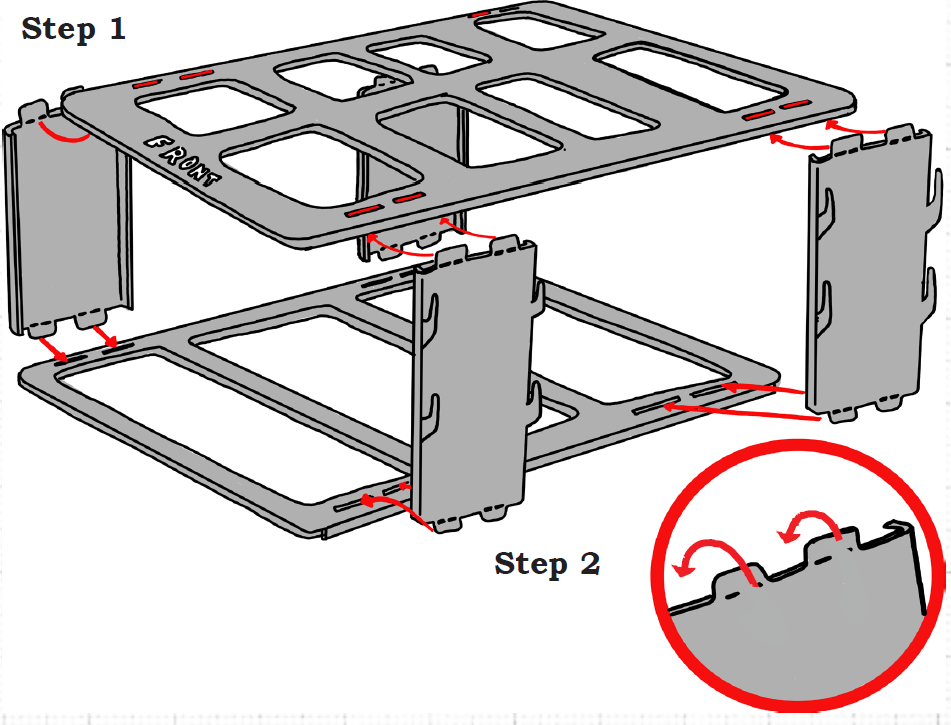 Step 1

FRONT

Step 2